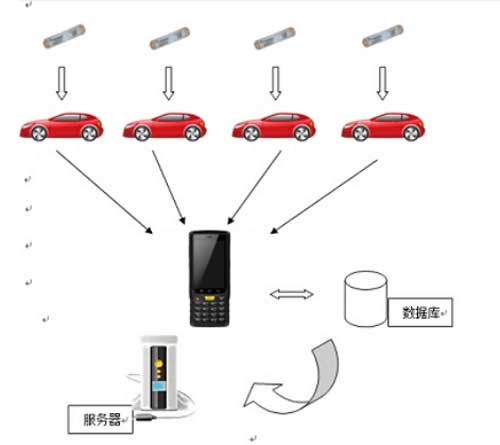 数据库

服务器